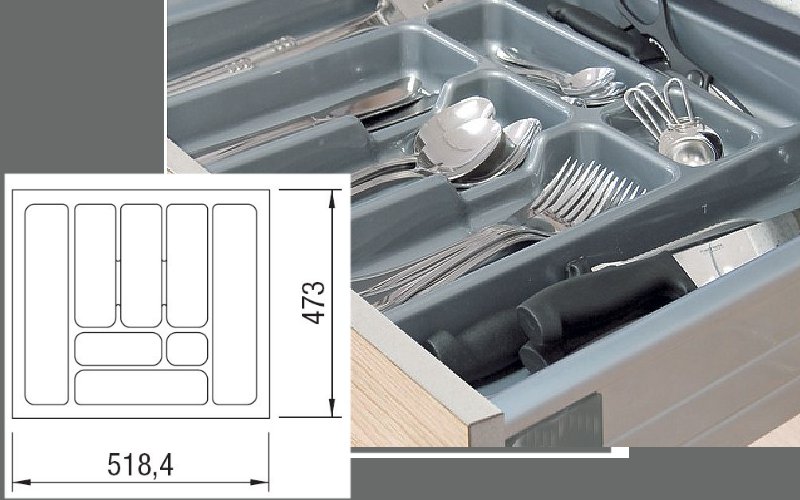 473

518,4